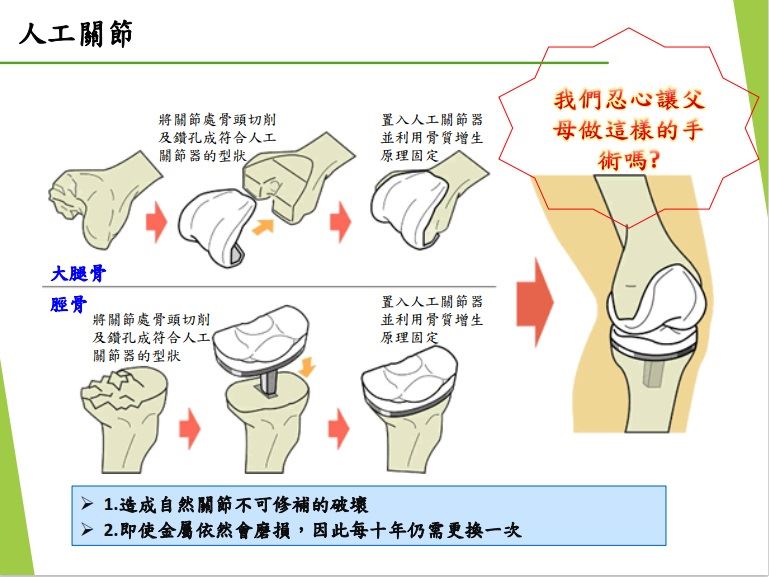 人工關節

我們忍心讓父母做這樣的手術嗎?

將關節處骨頭切削及鑽孔成符合人工關節器的型狀

置入人工關節器並利用骨質增生原理固定

大腿骨

脛骨

將關節處骨頭切削及鑽孔成符合人工關節器的型狀

置入人工關節器並利用骨質增生原理固定

➢ 1.造成自然關節不可修補的破壞
➢ 2.即使金屬依然會磨損，因此每十年仍需更換一次